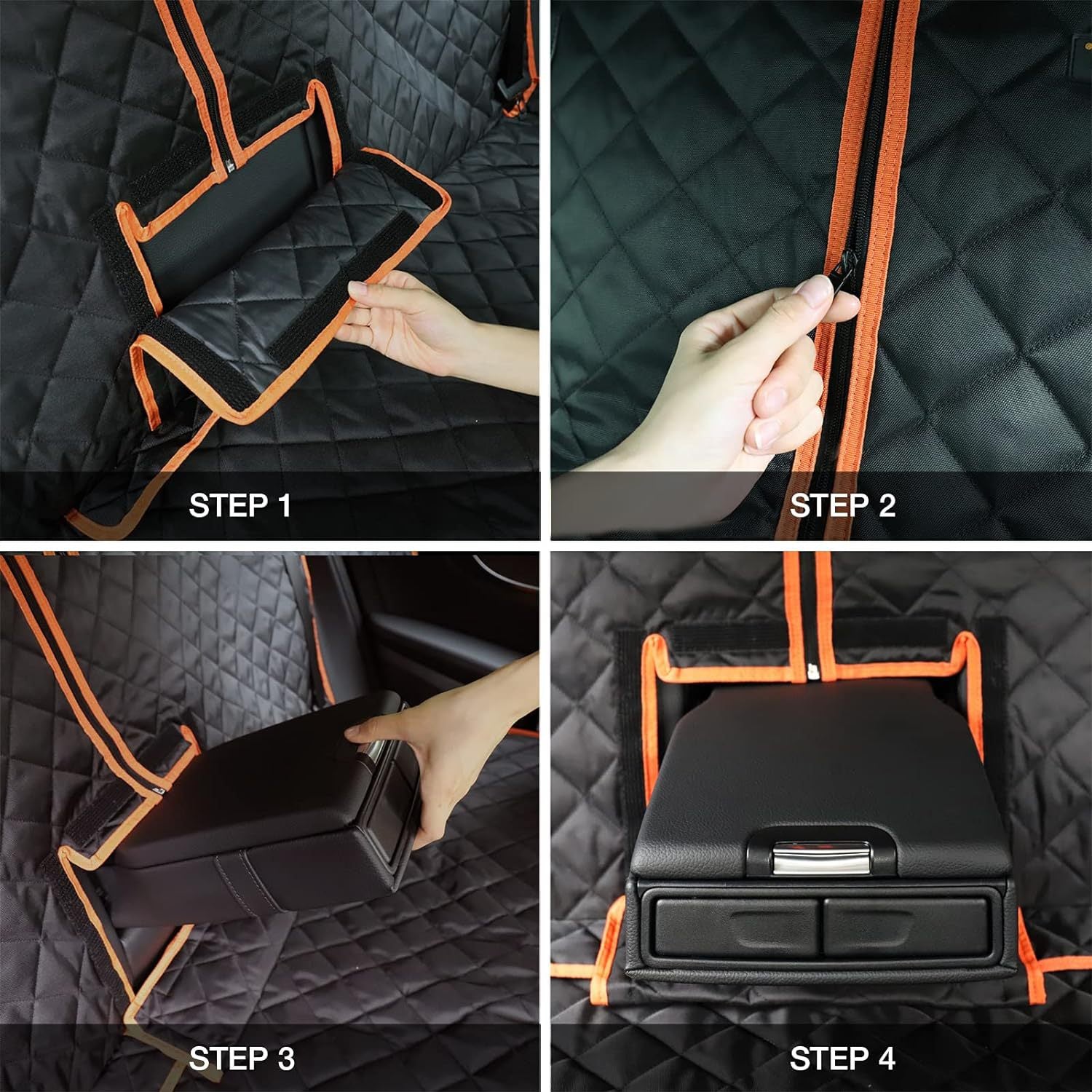 STEP 1

STEP 2

STEP 3

STEP 4